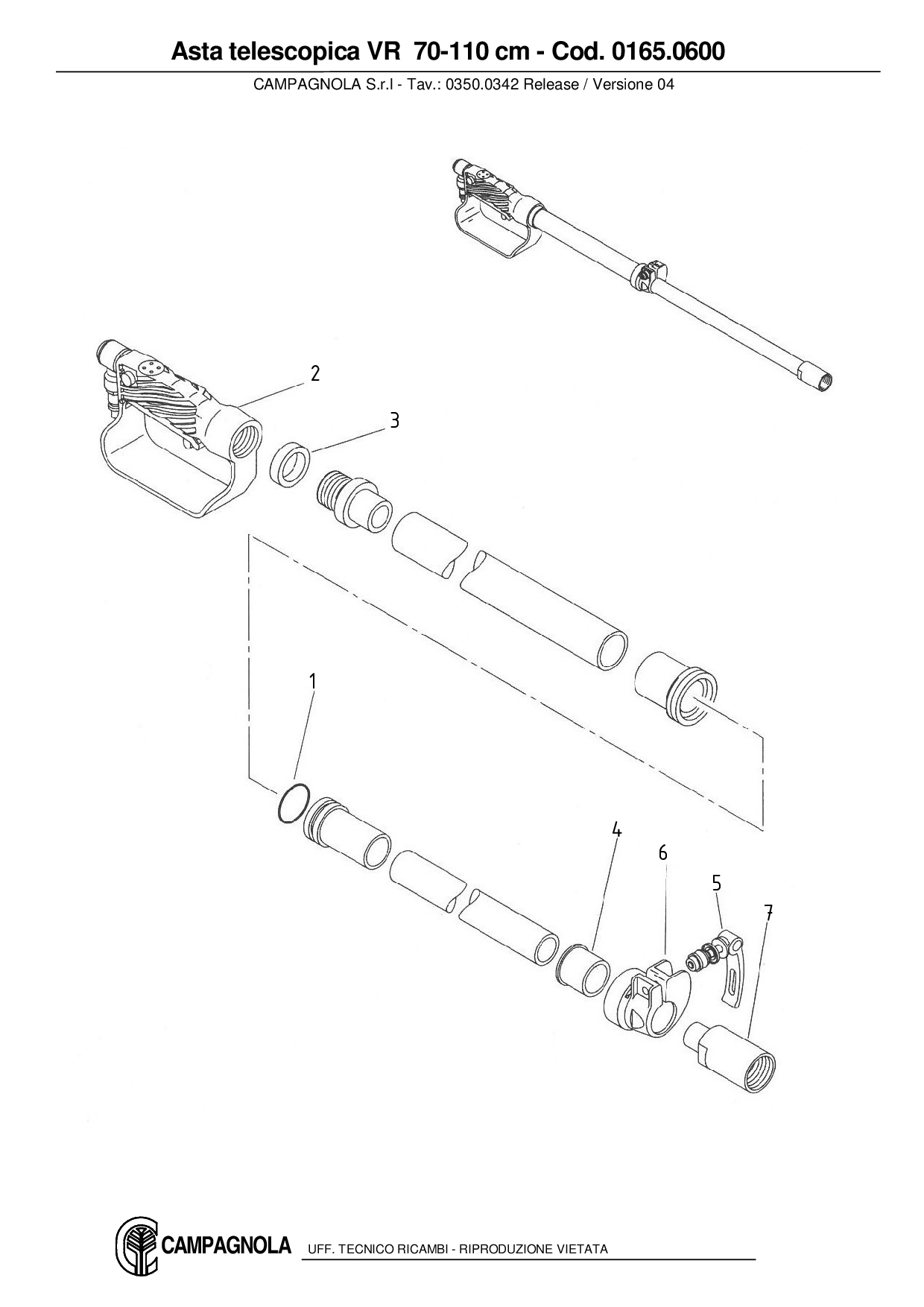 Asta telescopica VR 70-110 cm - Cod. 0165.0600

CAMPAGNOLA S.r.l - Tav.: 0350.0342 Release / Versione 04

2

3

1

4

6

5

7

CAMPAGNOLA UFF. TECNICO RICAMBI - RIPRODUZIONE VIETATA